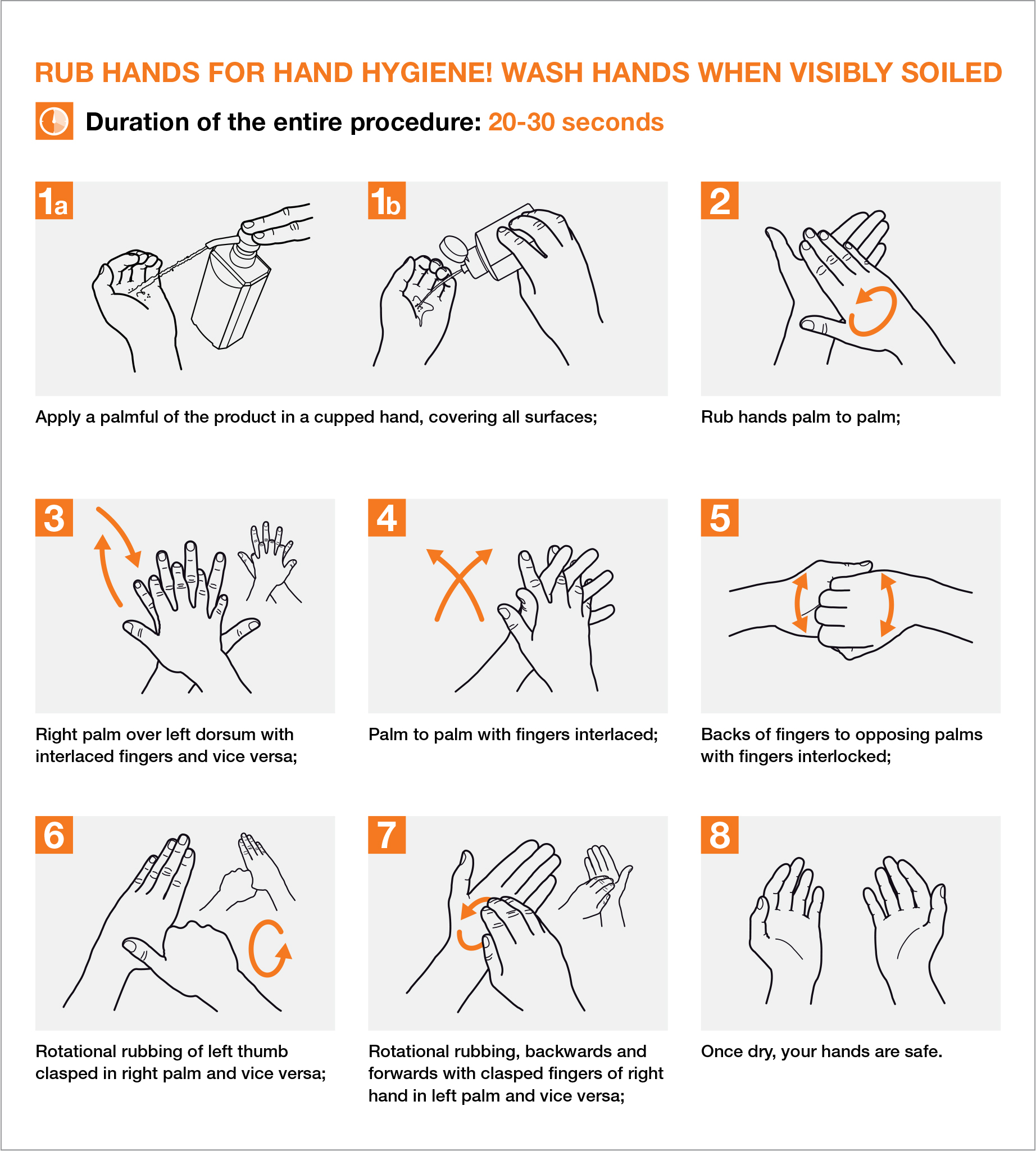 RUB HANDS FOR HAND HYGIENE! WASH HANDS WHEN VISIBLY SOILED

Duration of the entire procedure: 20-30 seconds

1a

1b

Apply a palmful of the product in a cupped hand, covering all surfaces;

2

Rub hands palm to palm;

3

Right palm over left dorsum with interlaced fingers and vice versa;

4

Palm to palm with fingers interlaced;

5

Backs of fingers to opposing palms with fingers interlocked;

6

Rotational rubbing of left thumb clasped in right palm and vice versa;

7

Rotational rubbing, backwards and forwards with clasped fingers of right hand in left palm and vice versa;

8

Once dry, your hands are safe.